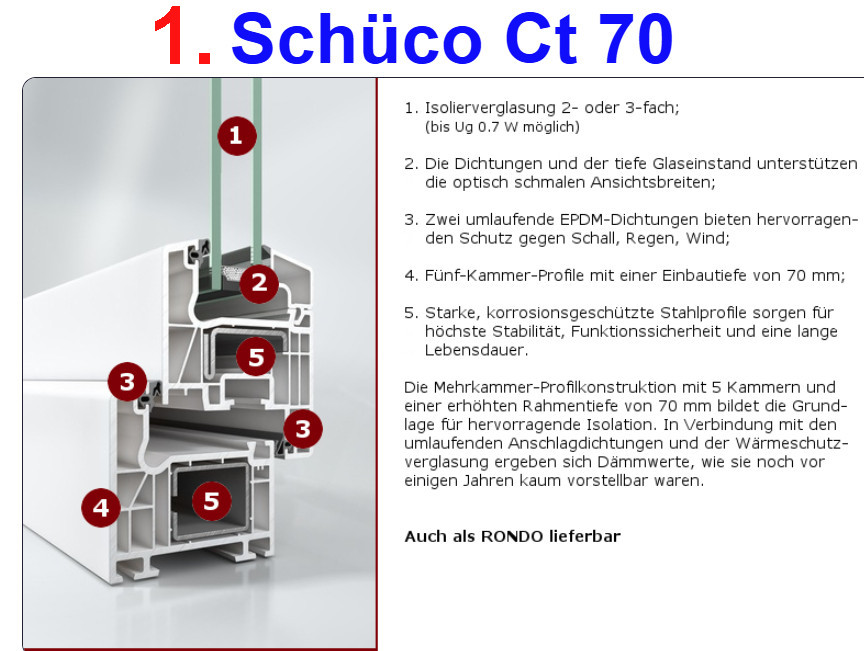 1. Schüco Ct 70

1
2
5
3
3
4
5

1. Isolierverglasung 2- oder 3-fach;
(bis Ug 0.7 W möglich)

2. Die Dichtungen und der tiefe Glaseinstand unterstützen die optisch schmalen Ansichtsbreiten;

3. Zwei umlaufende EPDM-Dichtungen bieten hervorragenden Schutz gegen Schall, Regen, Wind;

4. Fünf-Kammer-Profile mit einer Einbautiefe von 70 mm;

5. Starke, korrosionsgeschützte Stahlprofile sorgen für höchste Stabilität, Funktionssicherheit und eine lange Lebensdauer.

Die Mehrkammer-Profilkonstruktion mit 5 Kammern und einer erhöhten Rahmentiefe von 70 mm bildet die Grundlage für hervorragende Isolation. In Verbindung mit den umlaufenden Anschlagdichtungen und der Wärmeschutzverglasung ergeben sich Dämmwerte, wie sie noch vor einigen Jahren kaum vorstellbar waren.

Auch als RONDO lieferbar